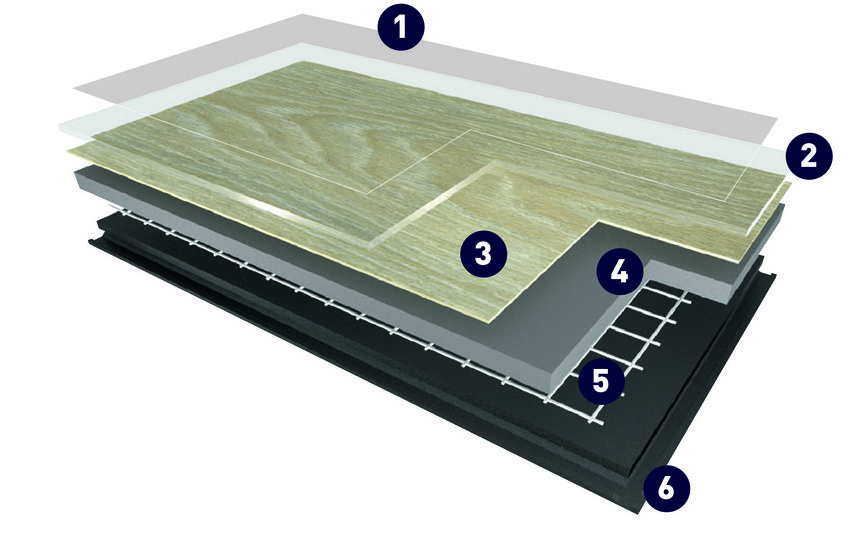 1
2
3
4
5
6